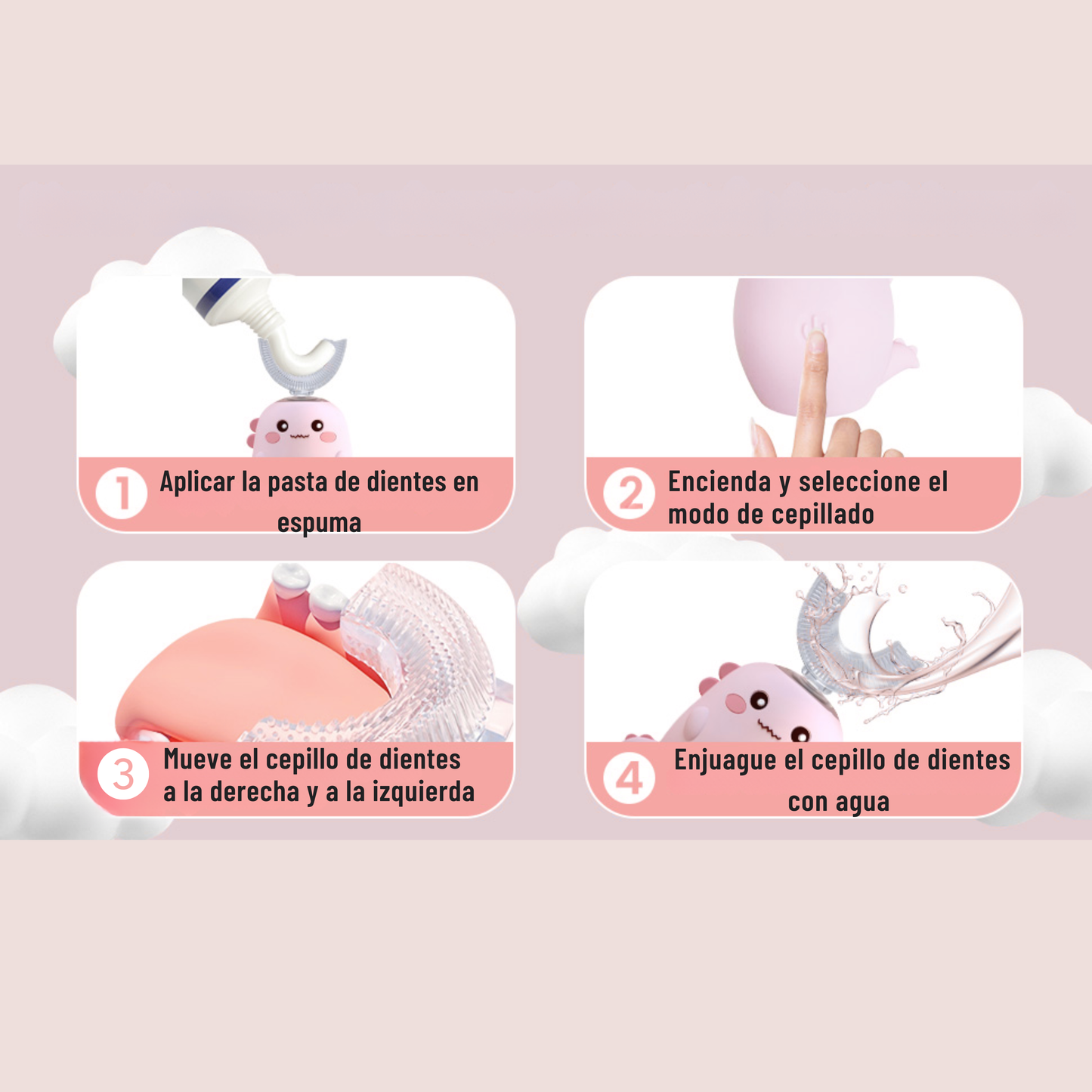 1 Aplicar la pasta de dientes en espuma

2 Encienda y seleccione el modo de cepillado

3 Mueve el cepillo de dientes a la derecha y a la izquierda

4 Enjuague el cepillo de dientes con agua